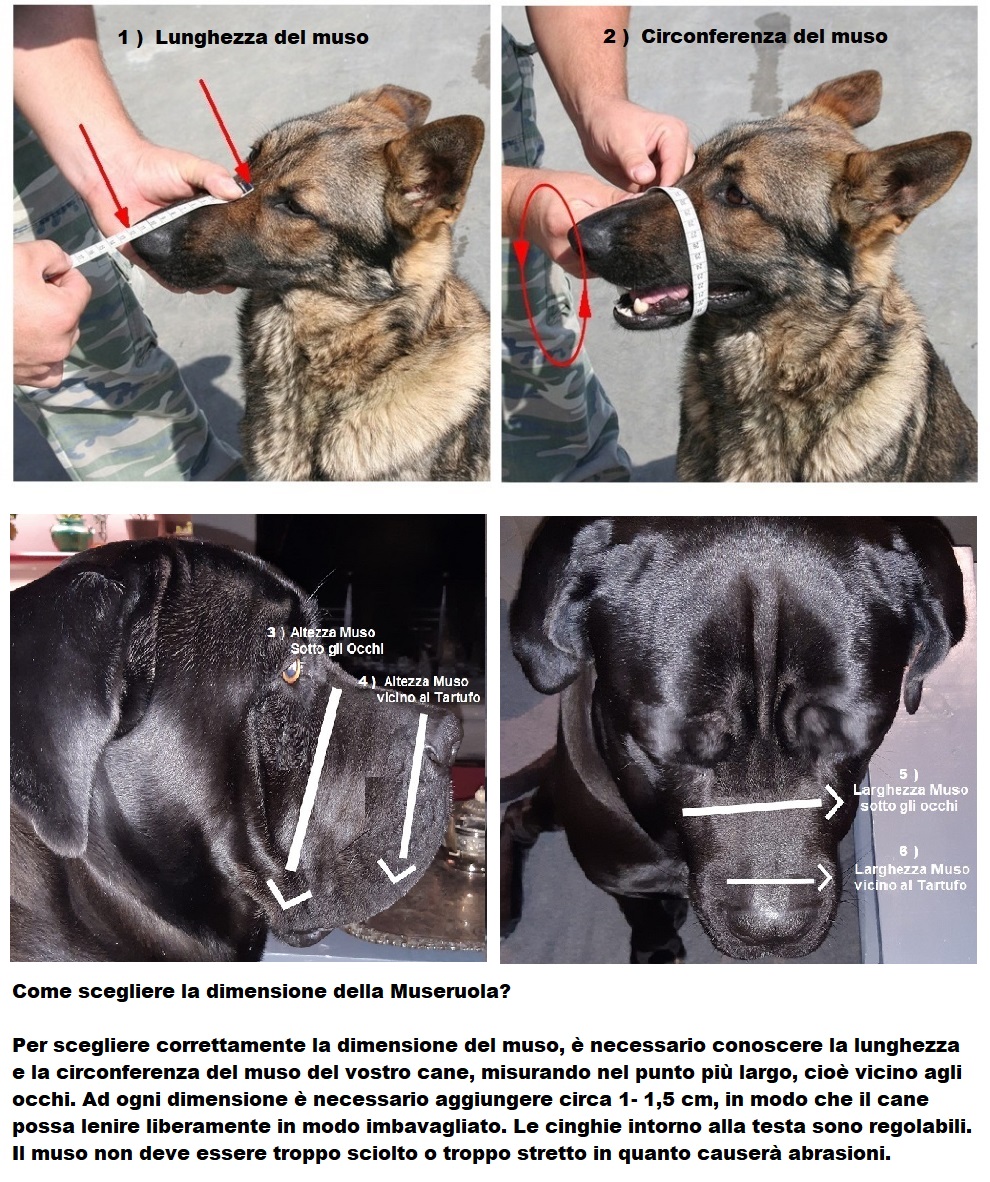 1 ) Lunghezza del muso

2 ) Circonferenza del muso

3 ) Altezza Muso Sotto gli Occhi

4 ) Altezza Muso vicino al Tartufo

5 ) Larghezza Muso sotto gli occhi

6 ) Larghezza Muso vicino al Tartufo

Come scegliere la dimensione della Museruola?

Per scegliere correttamente la dimensione del muso, è necessario conoscere la lunghezza e la circonferenza del muso del vostro cane, misurando nel punto più largo, cioè vicino agli occhi. Ad ogni dimensione è necessario aggiungere circa 1- 1,5 cm, in modo che il cane possa lenire liberamente in modo imbavagliato. Le cinghie intorno alla testa sono regolabili. Il muso non deve essere troppo sciolto o troppo stretto in quanto causerà abrasioni.