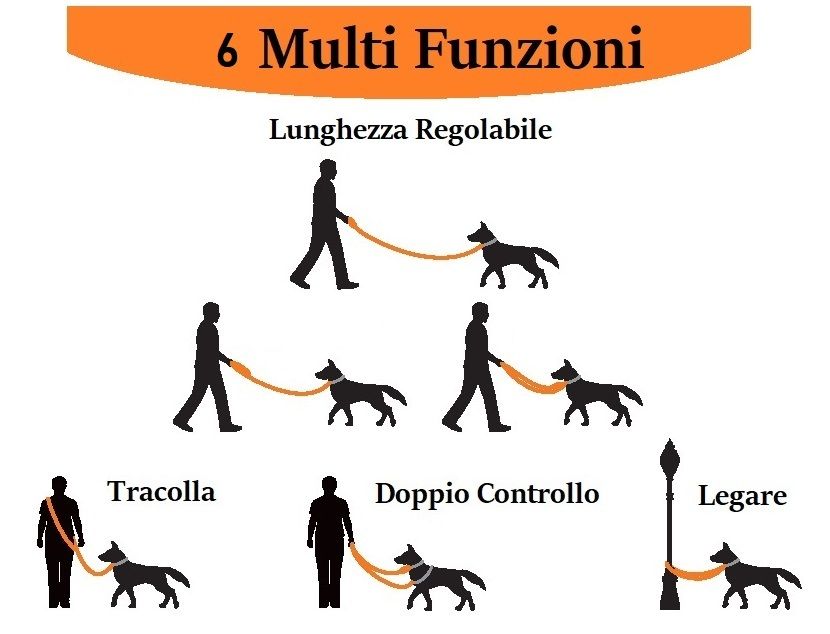 6 Multi Funzioni

Lunghezza Regolabile

Tracolla

Doppio Controllo

Legare